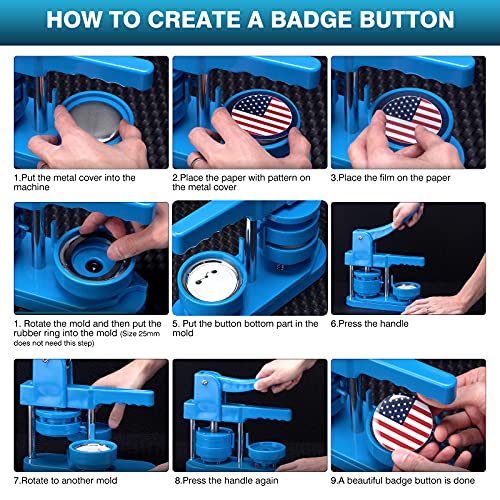 HOW TO CREATE A BADGE BUTTON

1.Put the metal cover into the machine

2.Place the paper with pattern on the metal cover

3.Place the film on the paper

1. Rotate the mold and then put the rubber ring into the mold (Size 25mm does not need this step)

5. Put the button bottom part in the mold

6.Press the handle

7.Rotate to another mold

8.Press the handle again

9.A beautiful badge button is done